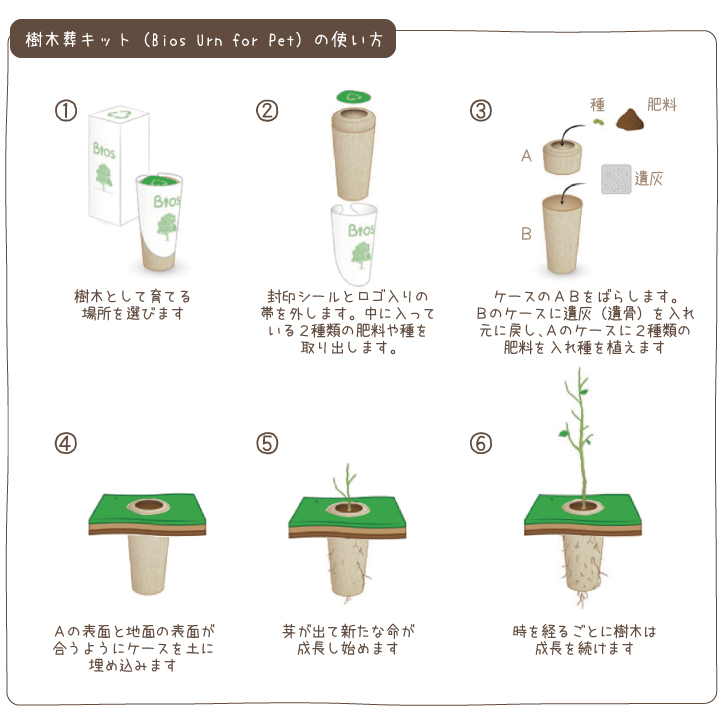 樹木葬キット（Bios Urn for Pet）の使い方

①

Bios

Bios

樹木として育てる場所を選びます

②

Bios

封印シールとロゴ入りの帯を外します。中に入っている２種類の肥料や種を取り出します。

③

種　肥料

A

遺灰

B

ケースのＡＢをばらします。Ｂのケースに遺灰（遺骨）を入れ元に戻し、Ａのケースに２種類の肥料を入れ種を植えます

④

Ａの表面と地面の表面が合うようにケースを土に埋め込みます

⑤

芽が出て新たな命が成長し始めます

⑥

時を経るごとに樹木は成長を続けます